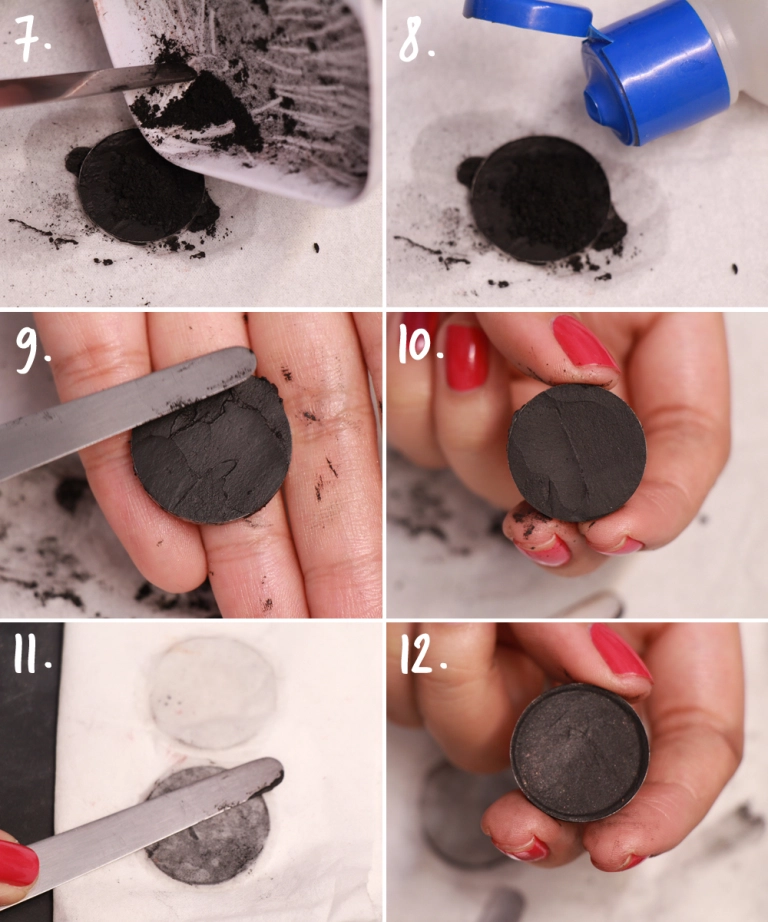 7.

8.

9.

10.

11.

12.